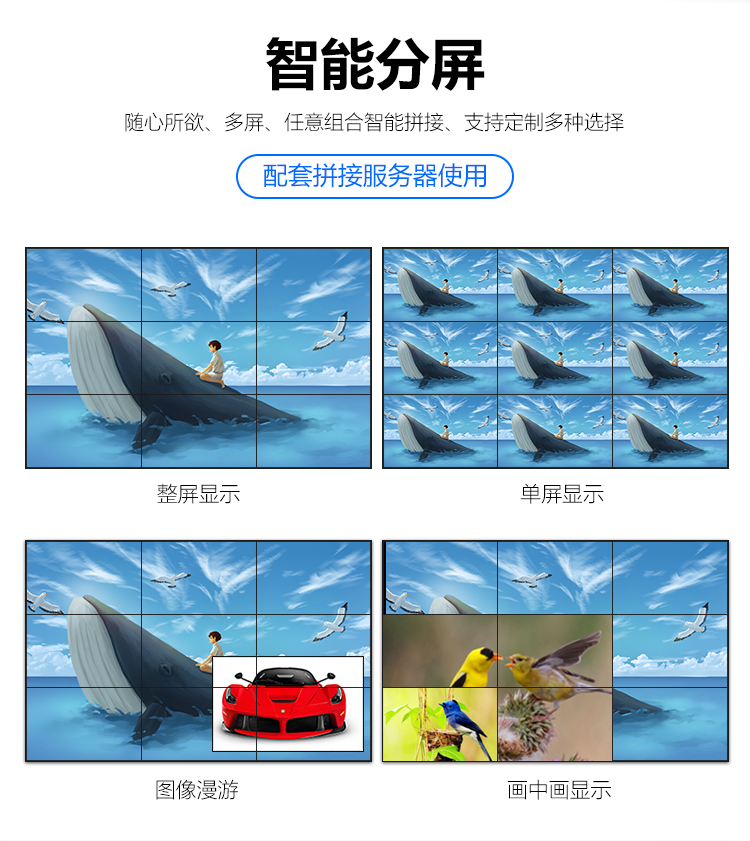 智能分屏

随心所欲、多屏、任意组合智能拼接、支持定制多种选择

配套拼接服务器使用

整屏显示

单屏显示

图像漫游

画中画显示